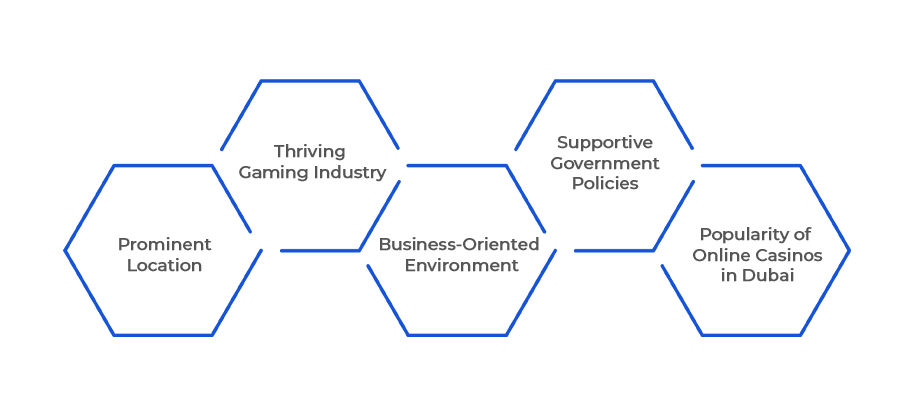 Prominent Location

Thriving Gaming Industry

Business-Oriented Environment

Supportive Government Policies

Popularity of Online Casinos in Dubai