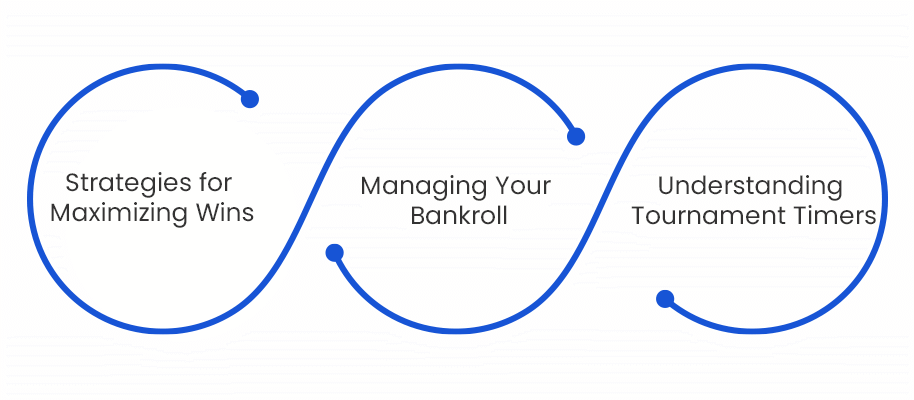 Strategies for Maximizing Wins

Managing Your Bankroll

Understanding Tournament Timers