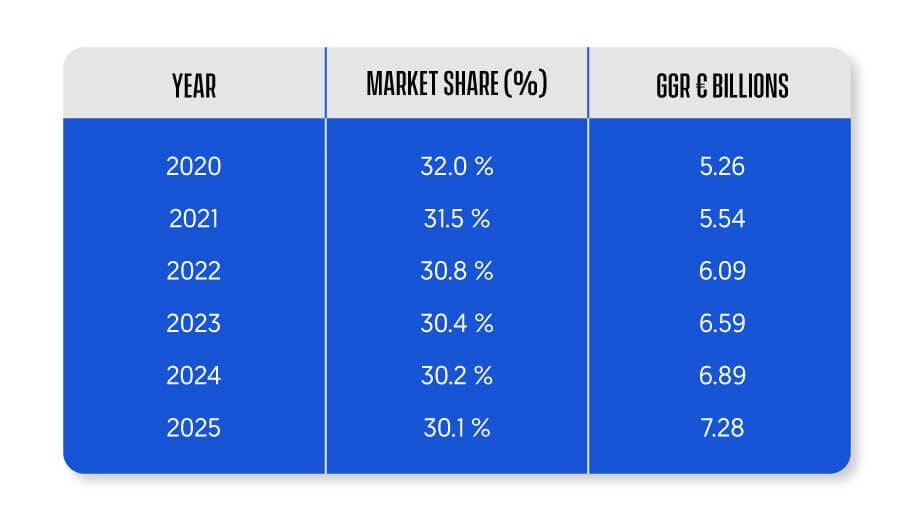 | YEAR | MARKET SHARE (%) | GGR € BILLIONS |
|---|---|---|
| 2020 | 32.0 % | 5.26 |
| 2021 | 31.5 % | 5.54 |
| 2022 | 30.8 % | 6.09 |
| 2023 | 30.4 % | 6.59 |
| 2024 | 30.2 % | 6.89 |
| 2025 | 30.1 % | 7.28 |