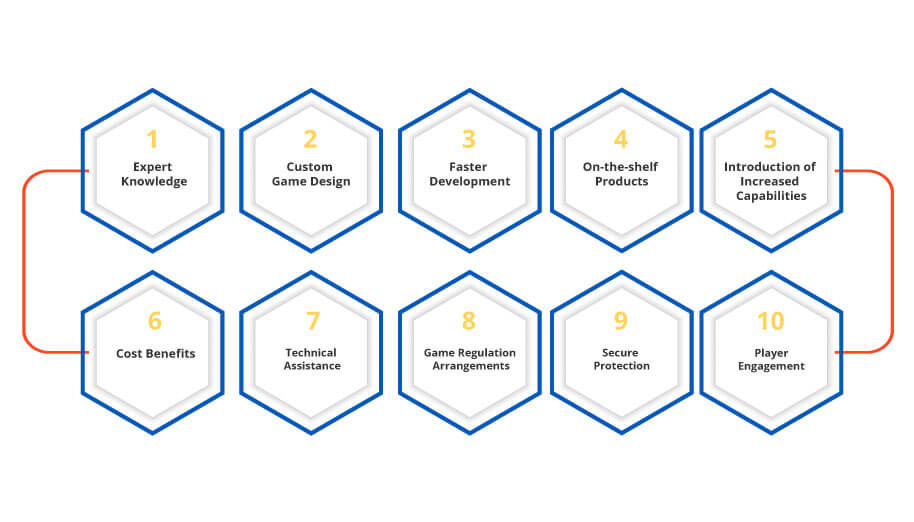 1
Expert Knowledge

2
Custom Game Design

3
Faster Development

4
On-the-shelf Products

5
Introduction of Increased Capabilities

6
Cost Benefits

7
Technical Assistance

8
Game Regulation Arrangements

9
Secure Protection

10
Player Engagement