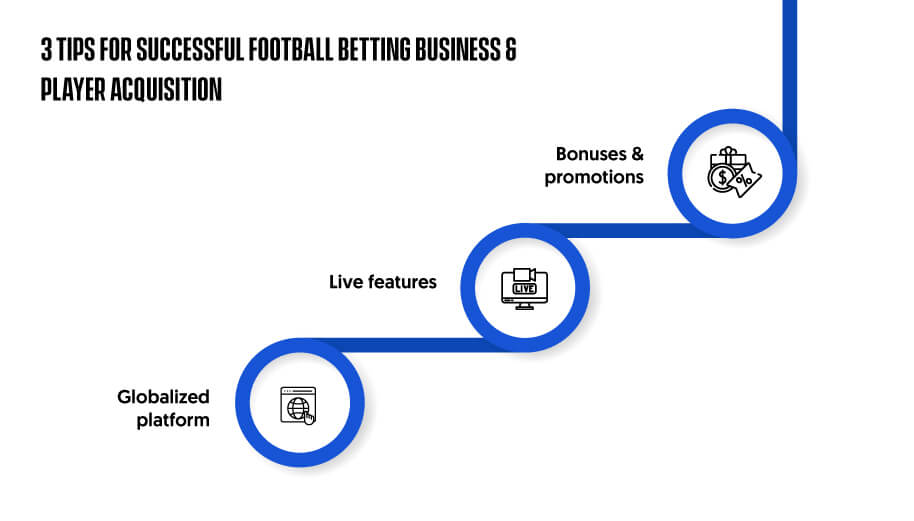 3 TIPS FOR SUCCESSFUL FOOTBALL BETTING BUSINESS & PLAYER ACQUISITION

Bonuses & promotions

$ %

Live features

LIVE

Globalized platform